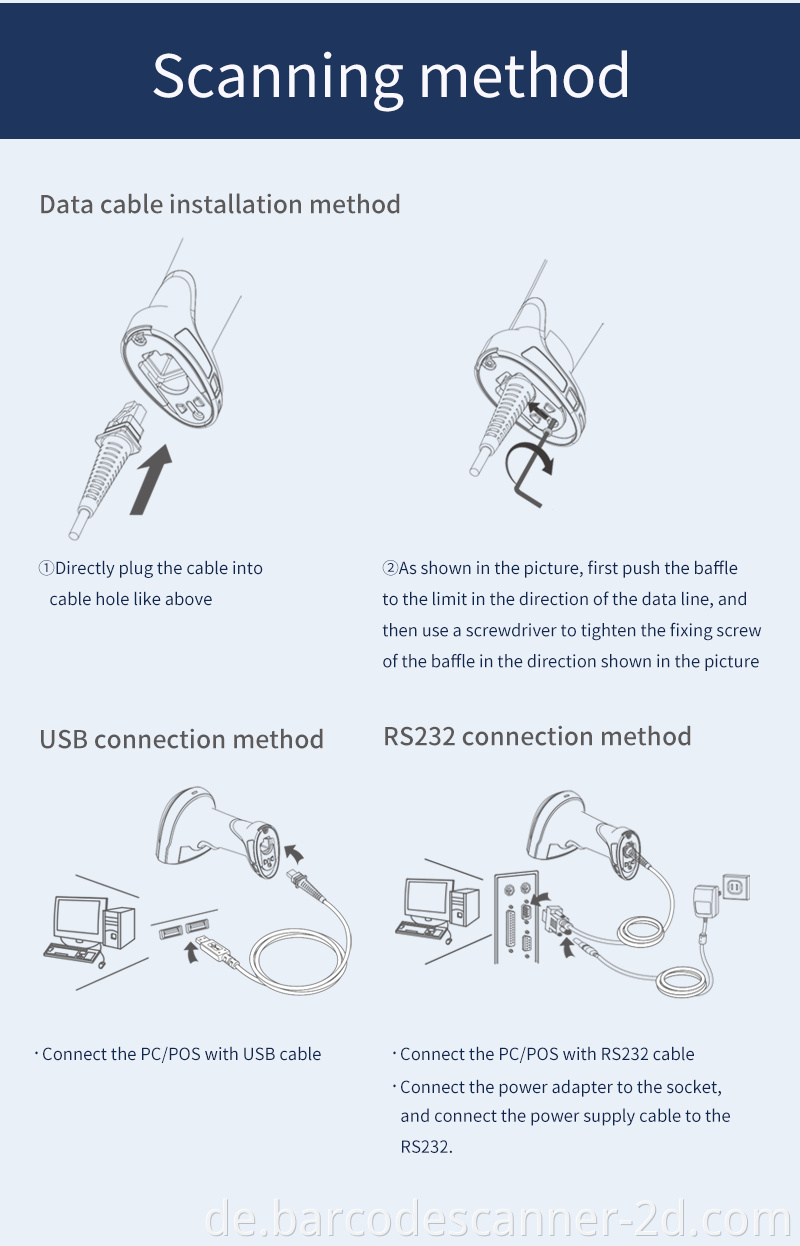 Scanning method

Data cable installation method

①Directly plug the cable into cable hole like above

②As shown in the picture, first push the baffle to the limit in the direction of the data line, and then use a screwdriver to tighten the fixing screw of the baffle in the direction shown in the picture

USB connection method

· Connect the PC/POS with USB cable

RS232 connection method

· Connect the PC/POS with RS232 cable

· Connect the power adapter to the socket, and connect the power supply cable to the RS232.

de.barcodescanner-2d.com